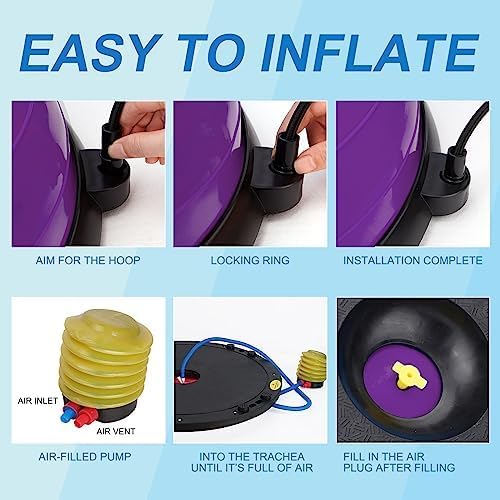 EASY TO INFLATE

AIM FOR THE HOOP

LOCKING RING

INSTALLATION COMPLETE

AIR INLET

AIR VENT

AIR-FILLED PUMP

INTO THE TRACHEA UNTIL IT'S FULL OF AIR

FILL IN THE AIR PLUG AFTER FILLING