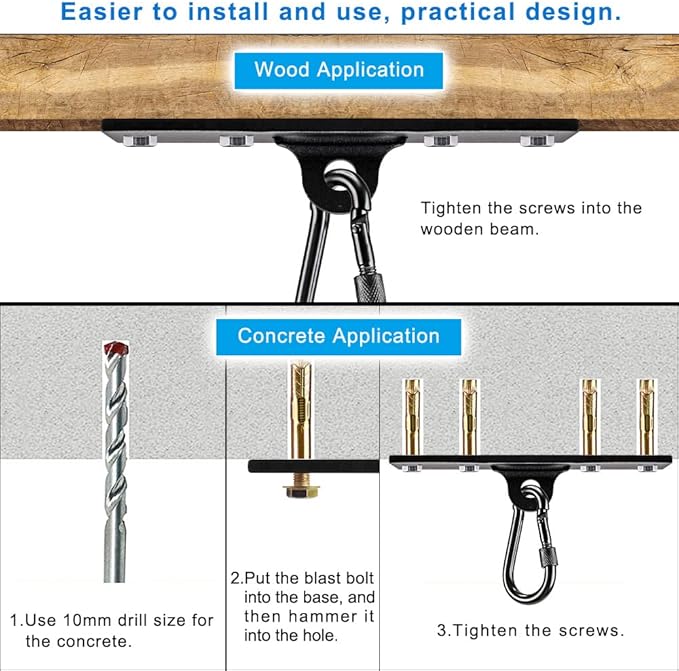 Easier to install and use, practical design.

Wood Application

Tighten the screws into the wooden beam.

Concrete Application

1.Use 10mm drill size for the concrete.

2.Put the blast bolt into the base, and then hammer it into the hole.

3.Tighten the screws.