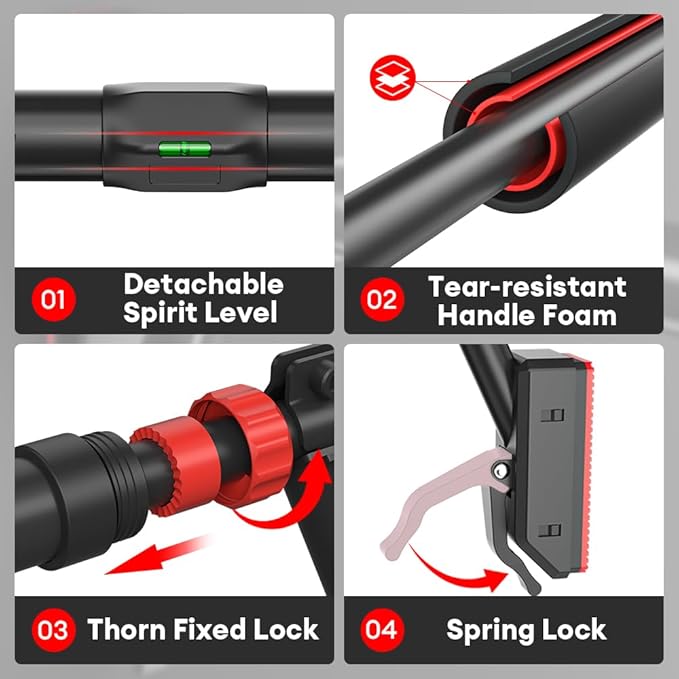 01 Detachable Spirit Level

02 Tear-resistant Handle Foam

03 Thorn Fixed Lock

04 Spring Lock