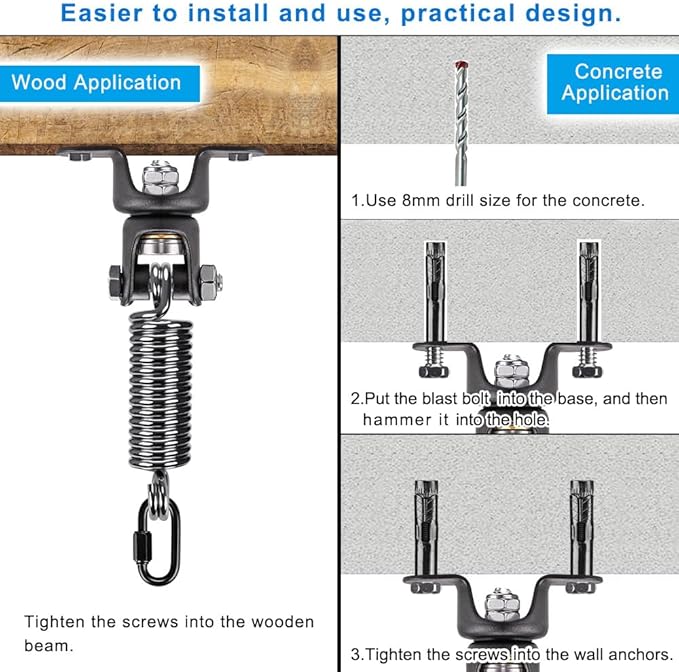 Easier to install and use, practical design.

Wood Application

Tighten the screws into the wooden beam.

Concrete Application

1.Use 8mm drill size for the concrete.

2.Put the blast bolt into the base, and then hammer it into the hole.

3.Tighten the screws into the wall anchors.