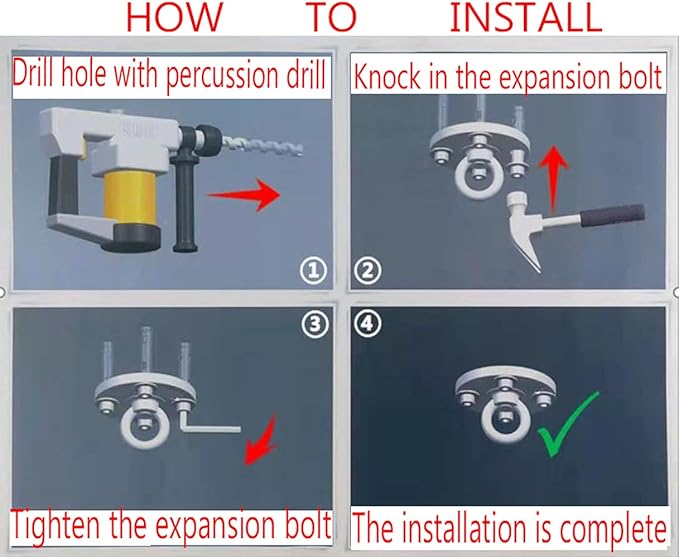 HOW TO INSTALL

Drill hole with percussion drill

①

Knock in the expansion bolt

②

③

Tighten the expansion bolt

④

The installation is complete