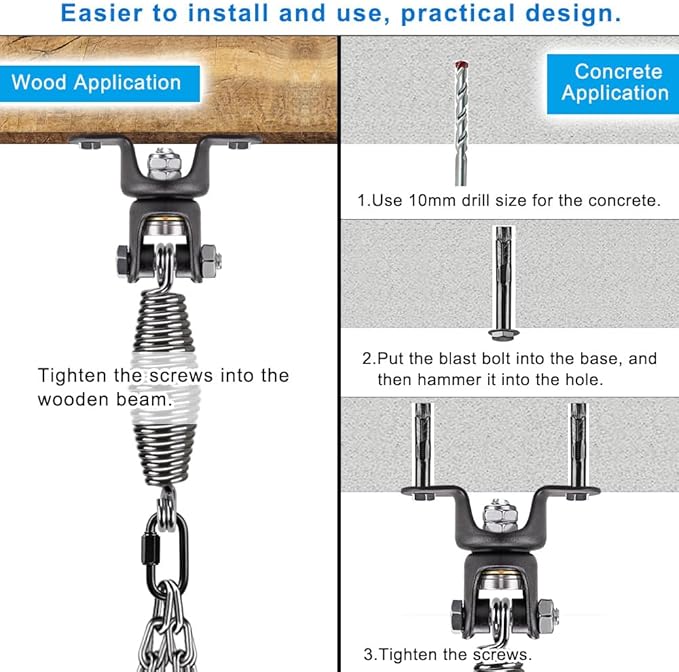 Easier to install and use, practical design.

Wood Application

Tighten the screws into the wooden beam.

Concrete Application

1.Use 10mm drill size for the concrete.

2.Put the blast bolt into the base, and then hammer it into the hole.

3.Tighten the screws.