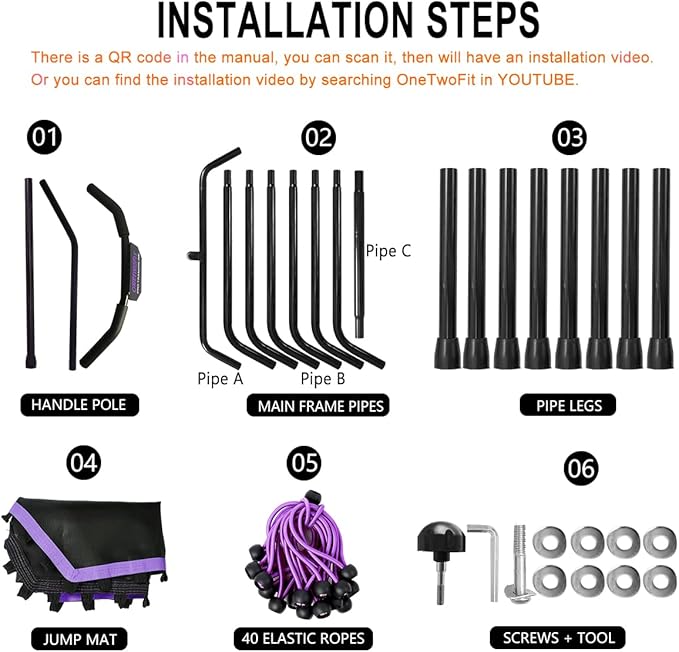 INSTALLATION STEPS

There is a QR code in the manual, you can scan it, then will have an installation video. Or you can find the installation video by searching OneTwoFit in YOUTUBE.

01

HANDLE POLE

02

Pipe C

Pipe A

Pipe B

MAIN FRAME PIPES

03

PIPE LEGS

04

JUMP MAT

05

40 ELASTIC ROPES

06

SCREWS + TOOL