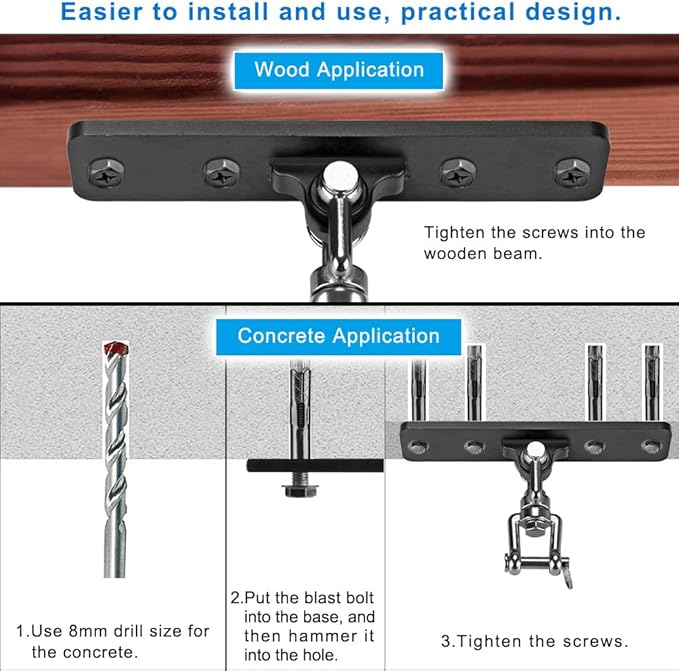 Easier to install and use, practical design.

Wood Application

Tighten the screws into the wooden beam.

Concrete Application

1.Use 8mm drill size for the concrete.

2.Put the blast bolt into the base, and then hammer it into the hole.

3.Tighten the screws.