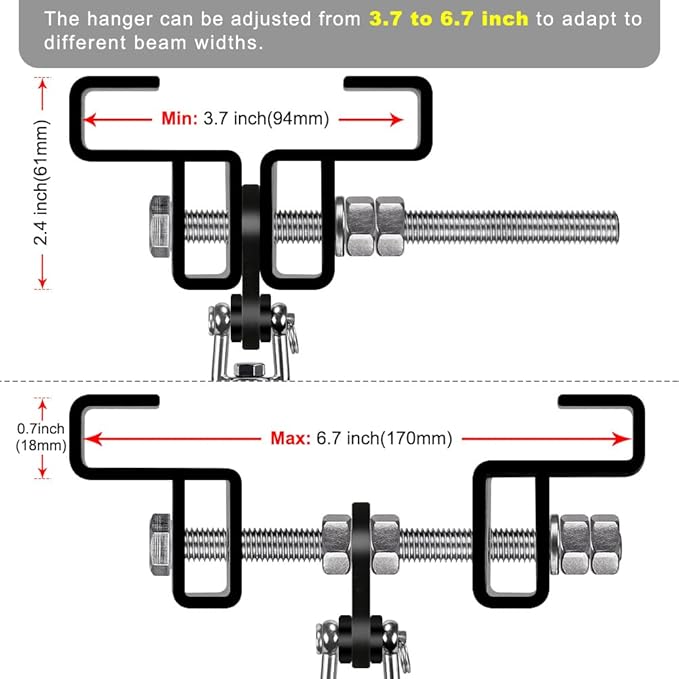 The hanger can be adjusted from 3.7 to 6.7 inch to adapt to different beam widths.

2.4 inch(61mm)

Min: 3.7 inch(94mm)

0.7inch (18mm)

Max: 6.7 inch(170mm)