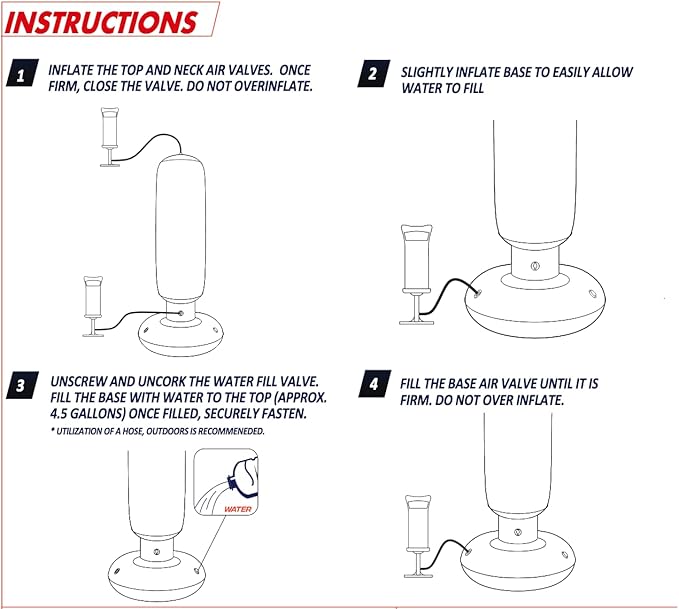 INSTRUCTIONS

1 INFLATE THE TOP AND NECK AIR VALVES. ONCE FIRM, CLOSE THE VALVE. DO NOT OVERINFLATE.

2 SLIGHTLY INFLATE BASE TO EASILY ALLOW WATER TO FILL

3 UNSCREW AND UNCORK THE WATER FILL VALVE. FILL THE BASE WITH WATER TO THE TOP (APPROX. 4.5 GALLONS) ONCE FILLED, SECURELY FASTEN.

* UTILIZATION OF A HOSE, OUTDOORS IS RECOMMENEDED.

WATER

4 FILL THE BASE AIR VALVE UNTIL IT IS FIRM. DO NOT OVER INFLATE.