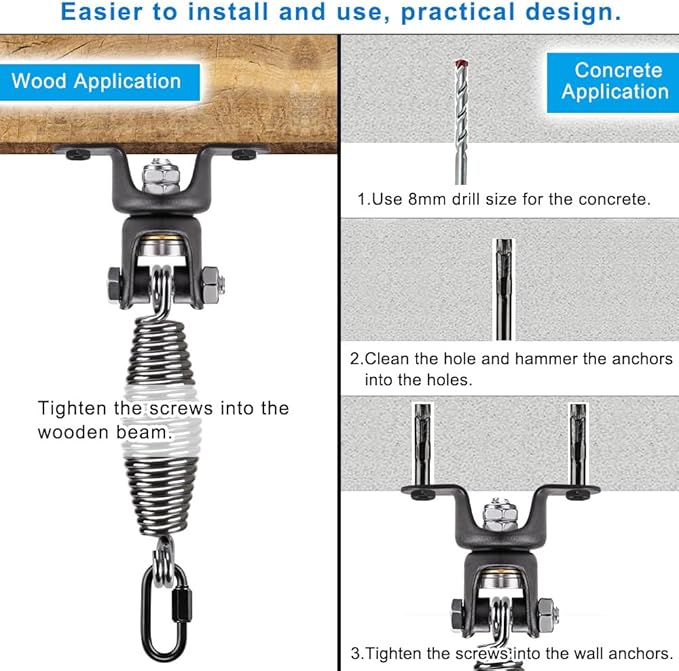 Easier to install and use, practical design.

Wood Application

Tighten the screws into the wooden beam.

Concrete Application

1.Use 8mm drill size for the concrete.

2.Clean the hole and hammer the anchors into the holes.

3.Tighten the screws into the wall anchors.