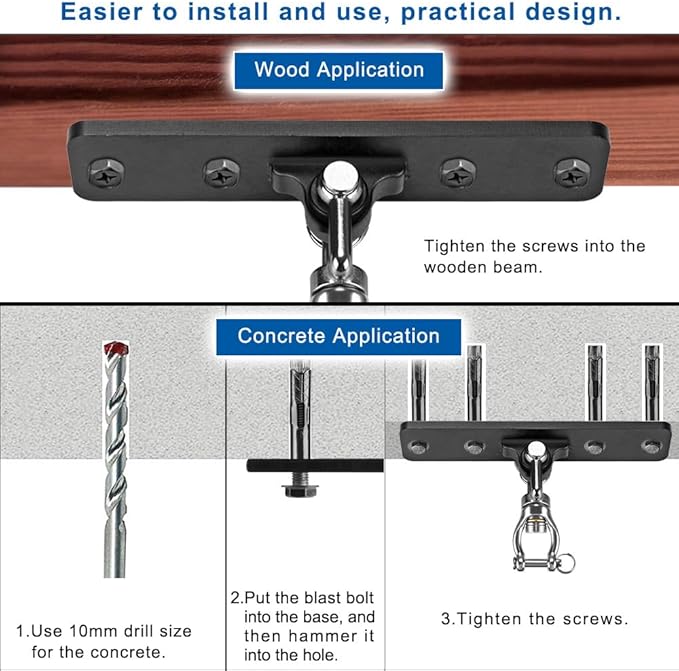 Easier to install and use, practical design.

Wood Application

Tighten the screws into the wooden beam.

Concrete Application

1.Use 10mm drill size for the concrete.

2.Put the blast bolt into the base, and then hammer it into the hole.

3.Tighten the screws.