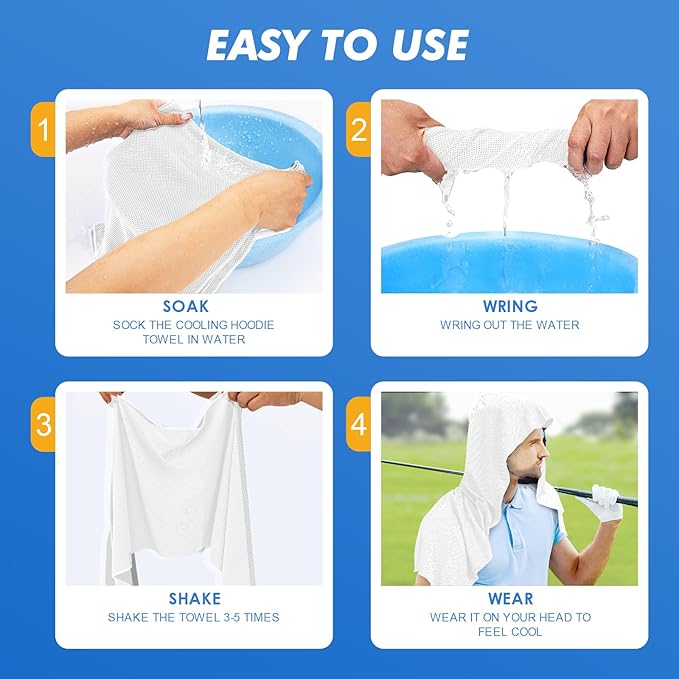 EASY TO USE

1

SOAK

SOCK THE COOLING HOODIE TOWEL IN WATER

2

WRING

WRING OUT THE WATER

3

SHAKE

SHAKE THE TOWEL 3-5 TIMES

4

WEAR

WEAR IT ON YOUR HEAD TO FEEL COOL