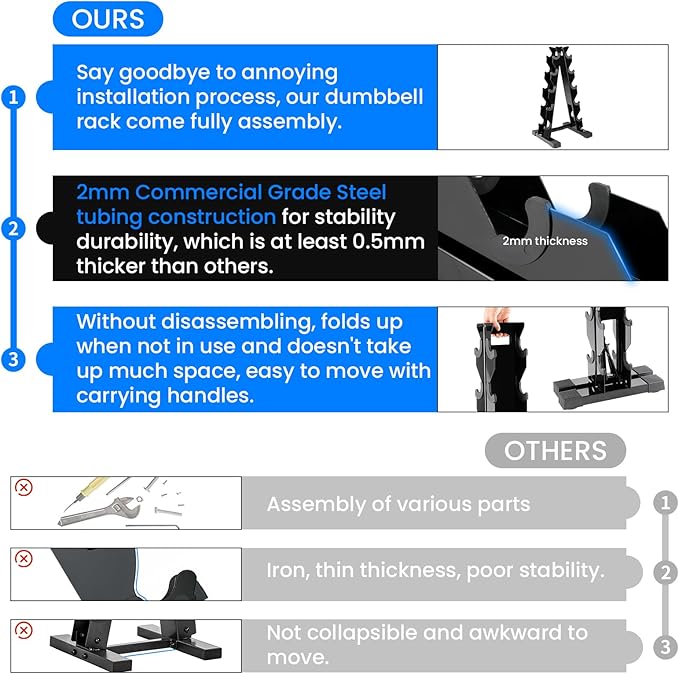 OURS

1

Say goodbye to annoying installation process, our dumbbell rack come fully assembly.

2

2mm Commercial Grade Steel tubing construction for stability durability, which is at least 0.5mm thicker than others.

2mm thickness

3

Without disassembling, folds up when not in use and doesn't take up much space, easy to move with carrying handles.

OTHERS

Assembly of various parts

1

Iron, thin thickness, poor stability.

2

Not collapsible and awkward to move.

3