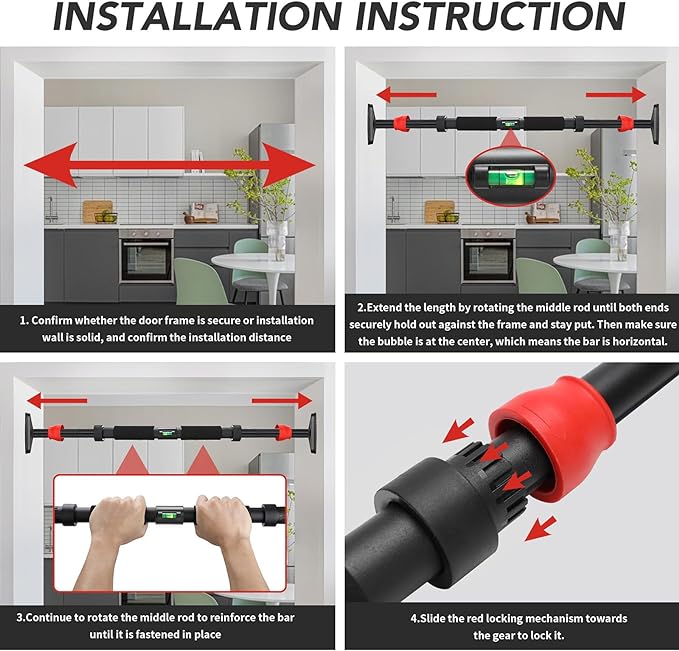 INSTALLATION INSTRUCTION

1. Confirm whether the door frame is secure or installation wall is solid, and confirm the installation distance

2.Extend the length by rotating the middle rod until both ends securely hold out against the frame and stay put. Then make sure the bubble is at the center, which means the bar is horizontal.

3.Continue to rotate the middle rod to reinforce the bar until it is fastened in place

4.Slide the red locking mechanism towards the gear to lock it.