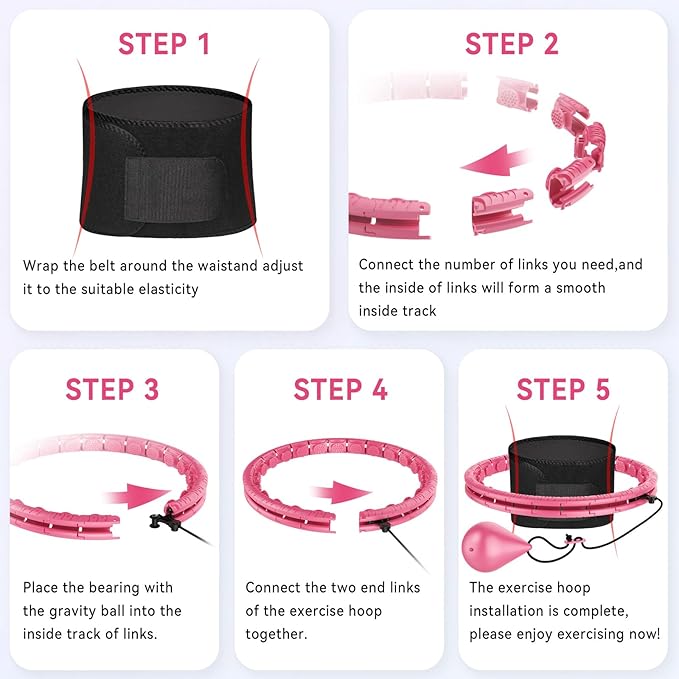 STEP 1

Wrap the belt around the waistand adjust it to the suitable elasticity

STEP 2

Connect the number of links you need,and the inside of links will form a smooth inside track

STEP 3

Place the bearing with the gravity ball into the inside track of links.

STEP 4

Connect the two end links of the exercise hoop together.

STEP 5

The exercise hoop installation is complete, please enjoy exercising now!