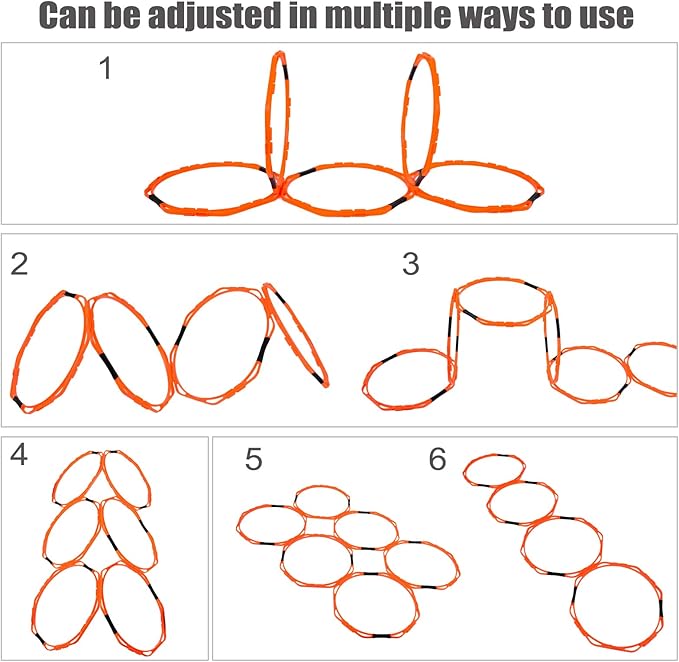 Can be adjusted in multiple ways to use

1

2

3

4

5

6