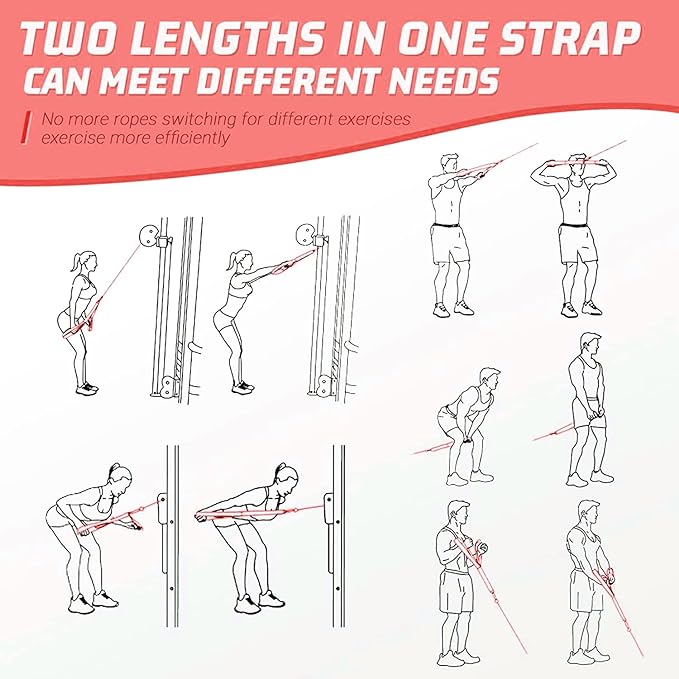 TWO LENGTHS IN ONE STRAP
CAN MEET DIFFERENT NEEDS

No more ropes switching for different exercises
exercise more efficiently