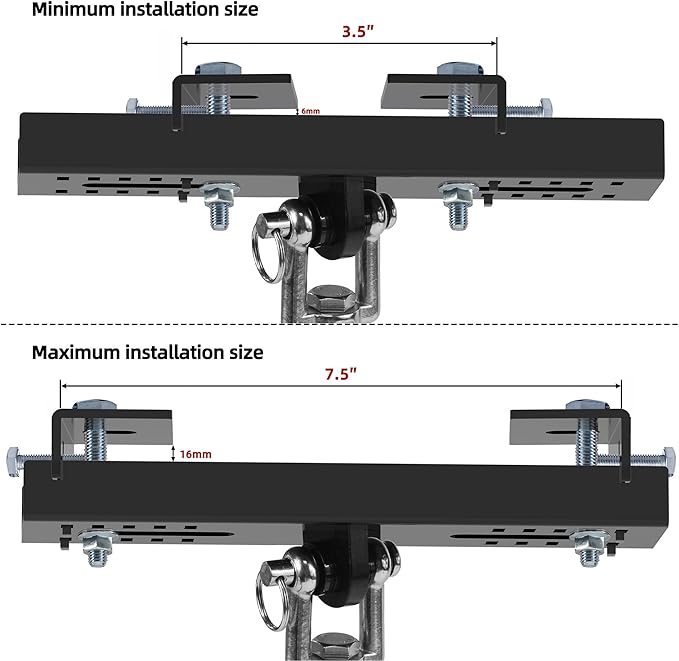 Minimum installation size

3.5"

6mm

Maximum installation size

7.5"

16mm