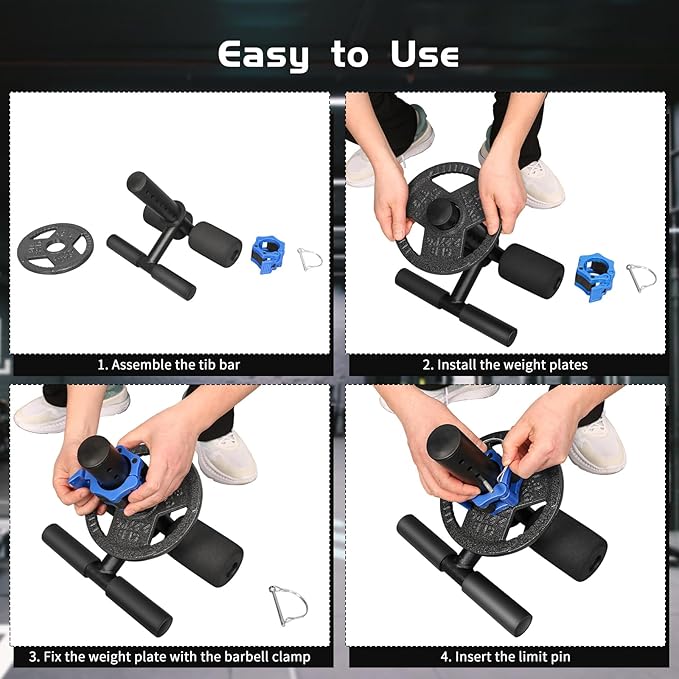 Easy to Use

1. Assemble the tib bar

2. Install the weight plates

3. Fix the weight plate with the barbell clamp

4. Insert the limit pin