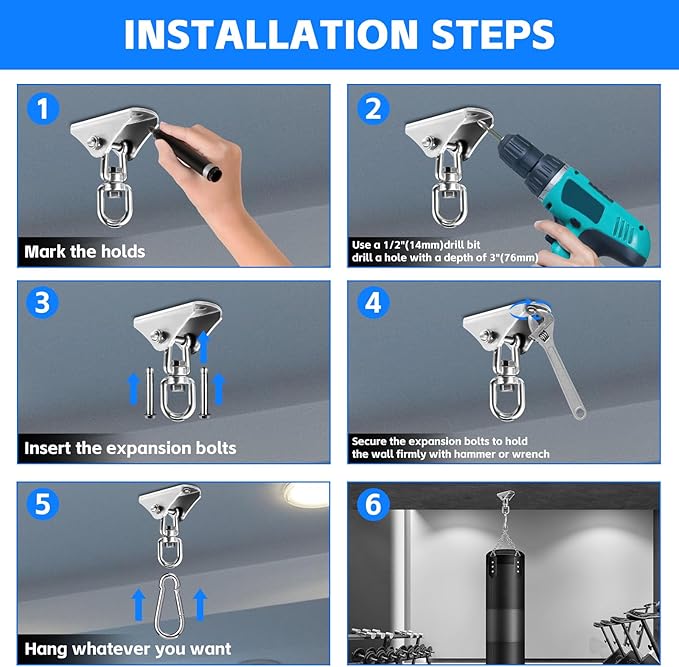 INSTALLATION STEPS

1

Mark the holds

2

Use a 1/2"(14mm)drill bit drill a hole with a depth of 3"(76mm)

3

Insert the expansion bolts

4

Secure the expansion bolts to hold the wall firmly with hammer or wrench

5

Hang whatever you want

6