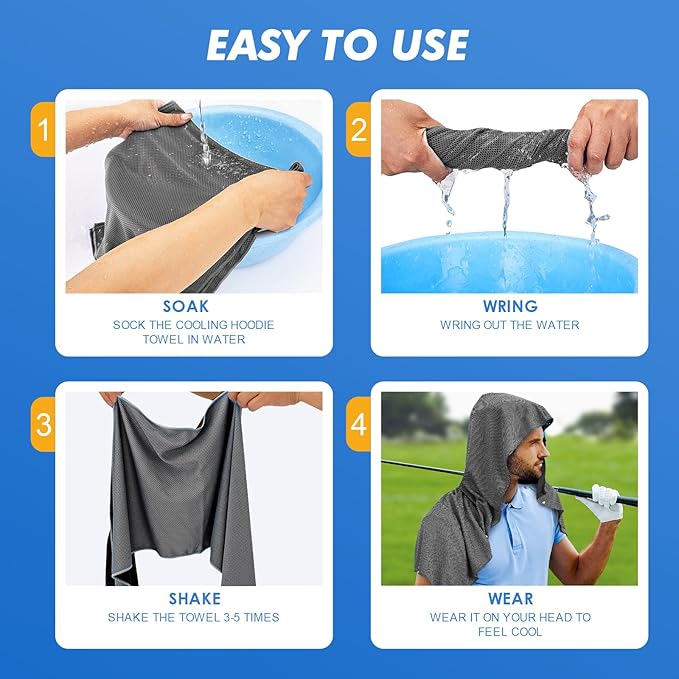 EASY TO USE

1

SOAK

SOCK THE COOLING HOODIE TOWEL IN WATER

2

WRING

WRING OUT THE WATER

3

SHAKE

SHAKE THE TOWEL 3-5 TIMES

4

WEAR

WEAR IT ON YOUR HEAD TO FEEL COOL