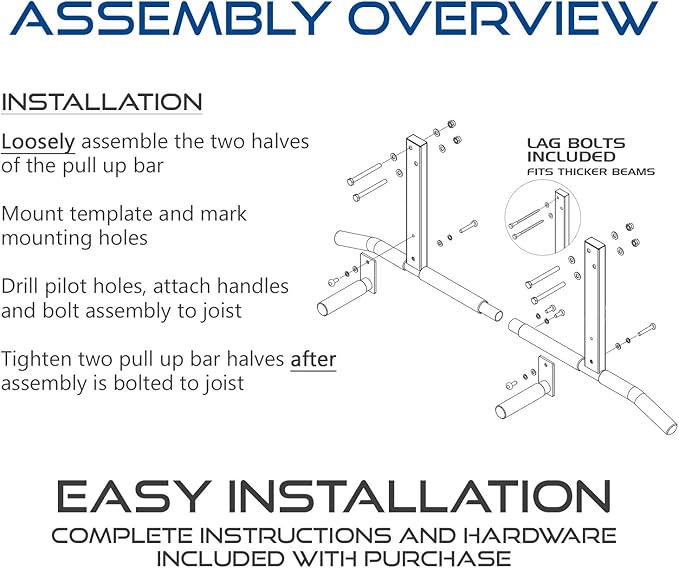 ASSEMBLY OVERVIEW

INSTALLATION

Loosely assemble the two halves of the pull up bar

Mount template and mark mounting holes

Drill pilot holes, attach handles and bolt assembly to joist

Tighten two pull up bar halves after assembly is bolted to joist

LAG BOLTS INCLUDED
FITS THICKER BEAMS

EASY INSTALLATION
COMPLETE INSTRUCTIONS AND HARDWARE INCLUDED WITH PURCHASE