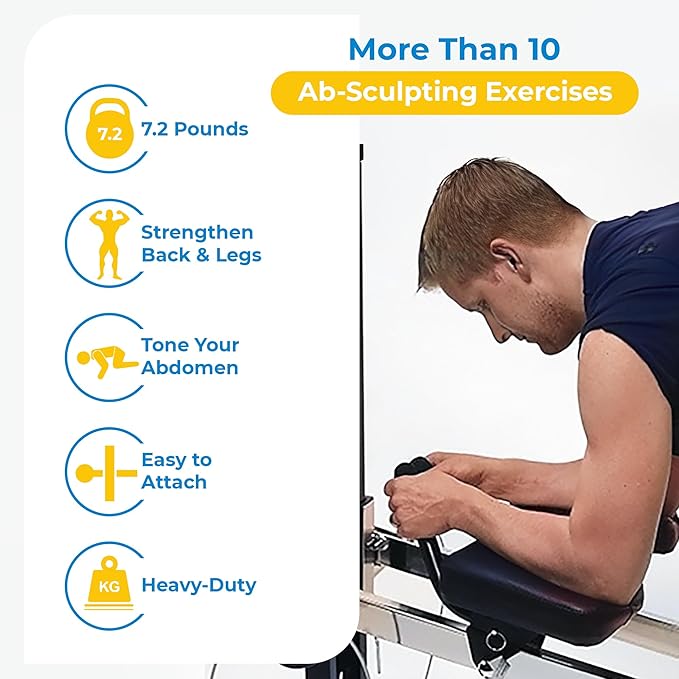 More Than 10
Ab-Sculpting Exercises

7.2
7.2 Pounds

Strengthen Back & Legs

Tone Your Abdomen

Easy to Attach

KG
Heavy-Duty