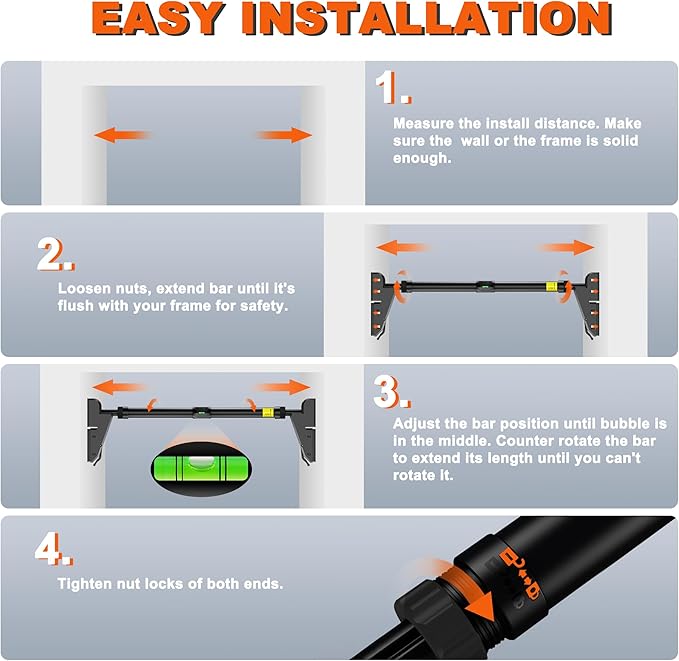 EASY INSTALLATION

1.

Measure the install distance. Make sure the wall or the frame is solid enough.

2.

Loosen nuts, extend bar until it's flush with your frame for safety.

3.

Adjust the bar position until bubble is in the middle. Counter rotate the bar to extend its length until you can't rotate it.

4.

Tighten nut locks of both ends.