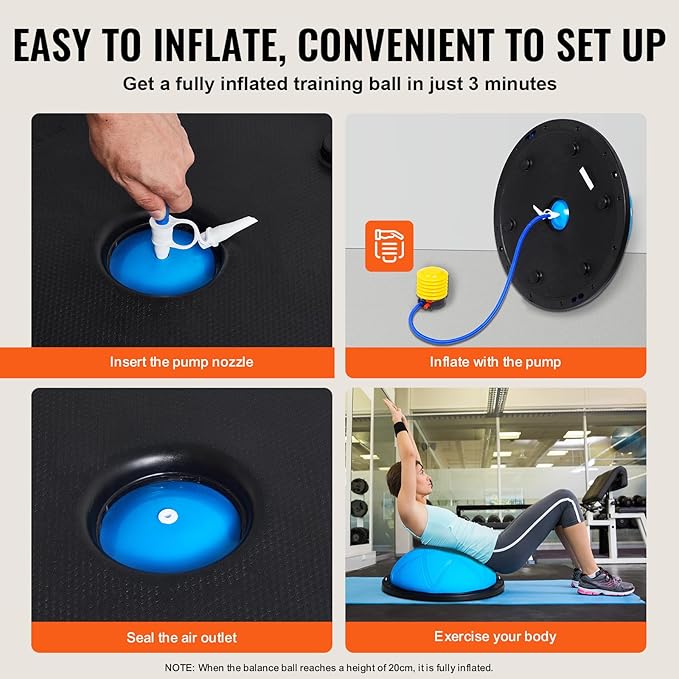 EASY TO INFLATE, CONVENIENT TO SET UP

Get a fully inflated training ball in just 3 minutes

Insert the pump nozzle

Inflate with the pump

Seal the air outlet

Exercise your body

NOTE: When the balance ball reaches a height of 20cm, it is fully inflated.