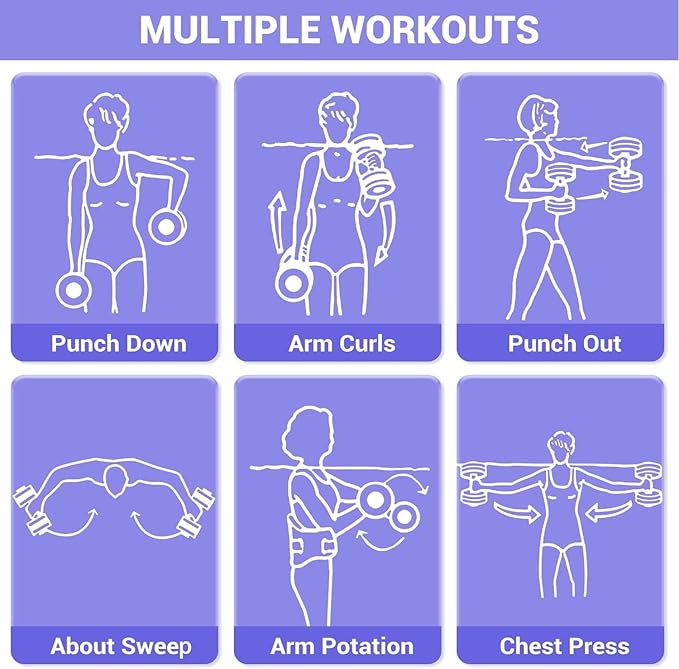 MULTIPLE WORKOUTS

Punch Down

Arm Curls

Punch Out

About Sweep

Arm Potation

Chest Press