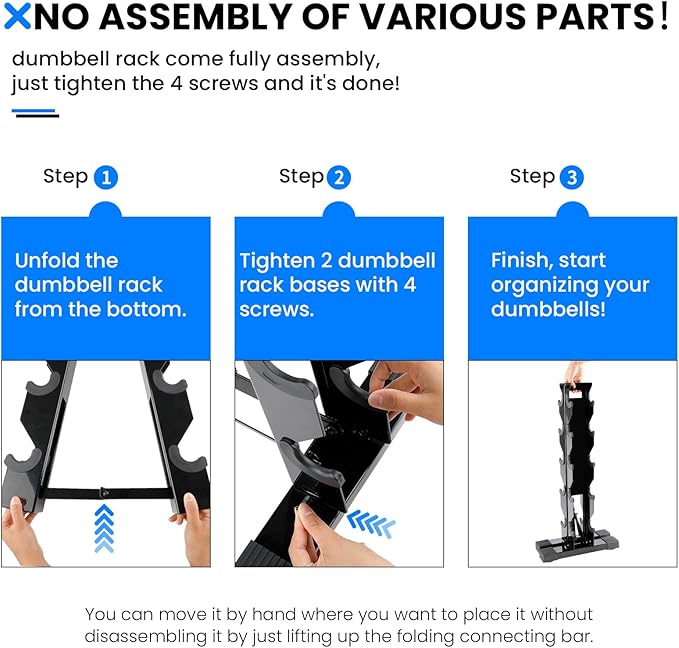 ✕NO ASSEMBLY OF VARIOUS PARTS!

dumbbell rack come fully assembly, just tighten the 4 screws and it's done!

Step 1

Unfold the dumbbell rack from the bottom.

Step 2

Tighten 2 dumbbell rack bases with 4 screws.

Step 3

Finish, start organizing your dumbbells!

You can move it by hand where you want to place it without disassembling it by just lifting up the folding connecting bar.