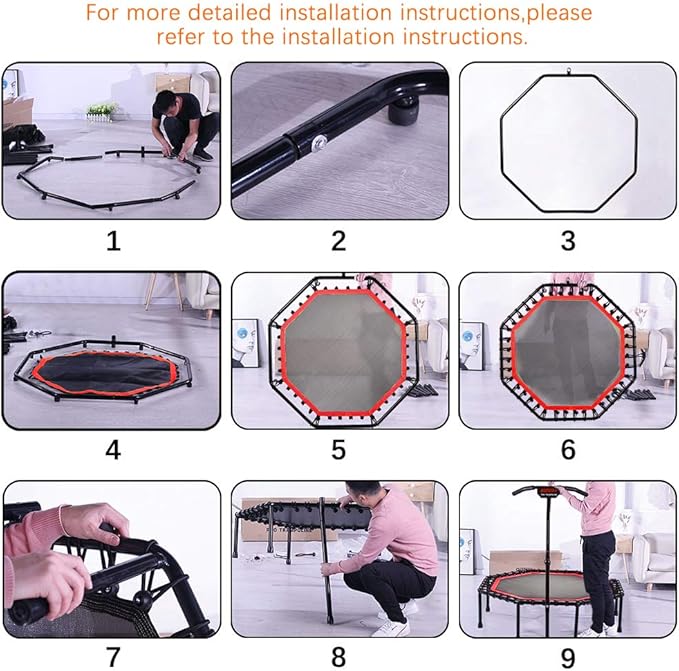 For more detailed installation instructions,please refer to the installation instructions.

1

2

3

4

5

6

7

8

9