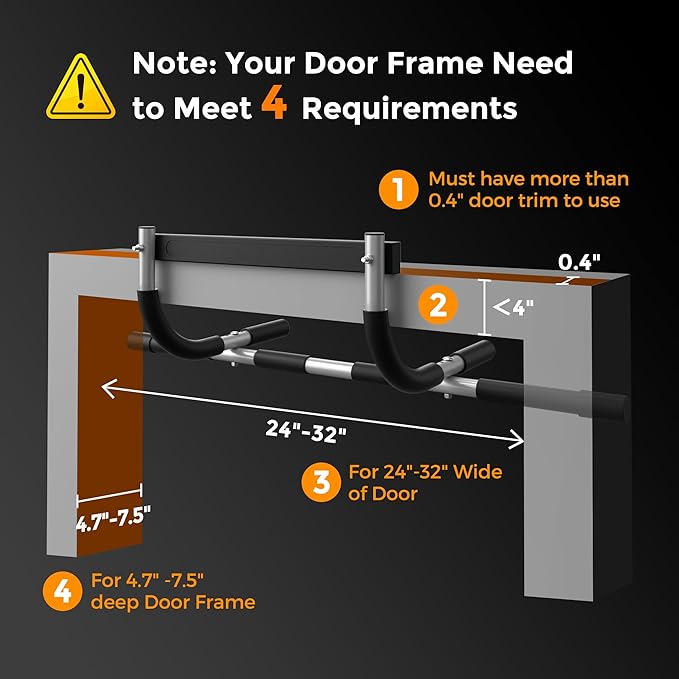 Note: Your Door Frame Need to Meet 4 Requirements

1 Must have more than 0.4" door trim to use

0.4"

2

<4"

24"-32"

3 For 24"-32" Wide of Door

4.7"-7.5"

4 For 4.7" -7.5" deep Door Frame