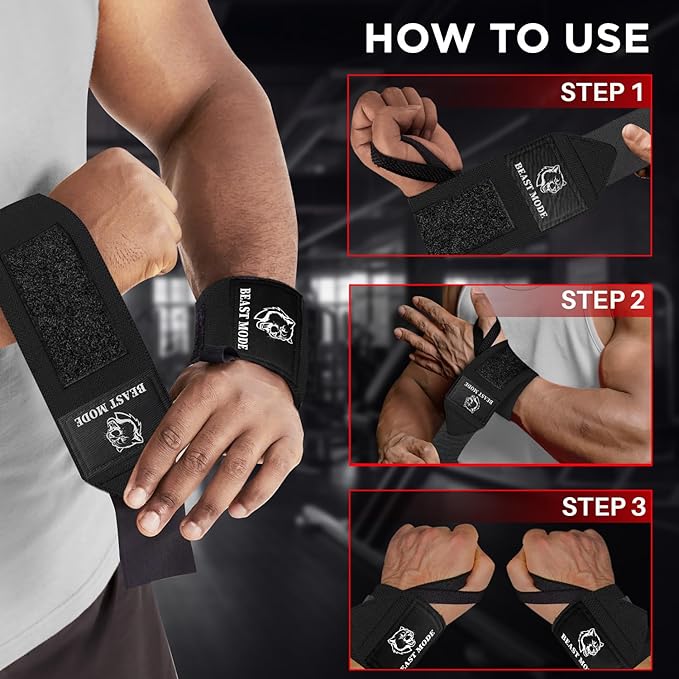 HOW TO USE

BEAST MODE

BEAST MODE

STEP 1

BEAST MODE

STEP 2

BEAST MODE

STEP 3

BEAST MODE

BEAST MODE