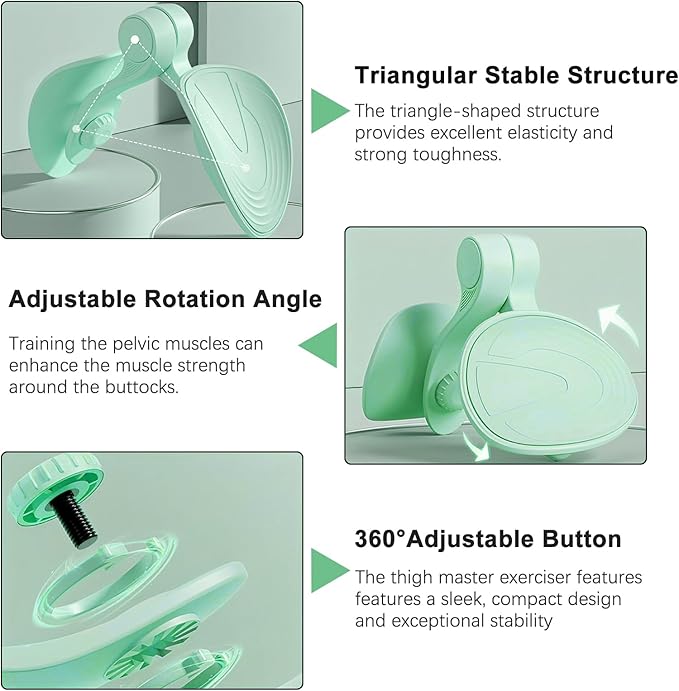 Triangular Stable Structure

The triangle-shaped structure provides excellent elasticity and strong toughness.

Adjustable Rotation Angle

Training the pelvic muscles can enhance the muscle strength around the buttocks.

360°Adjustable Button

The thigh master exerciser features features a sleek, compact design and exceptional stability