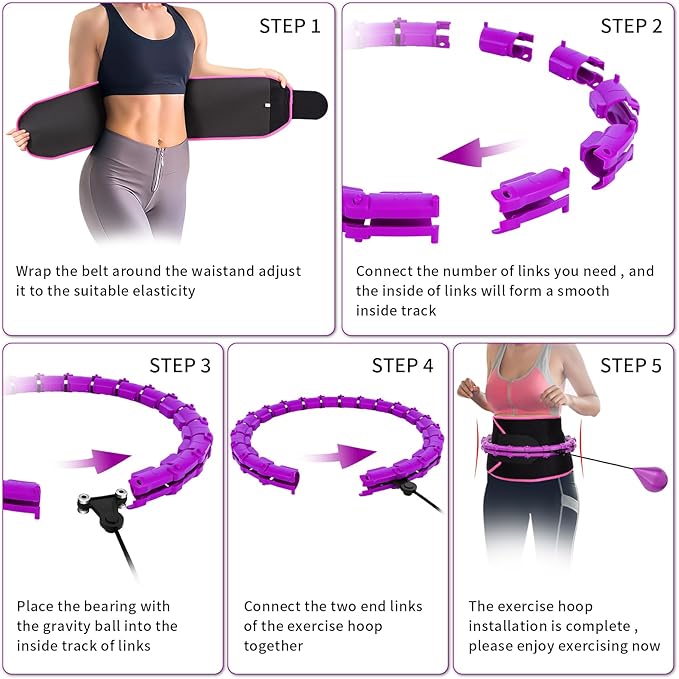 STEP 1

Wrap the belt around the waistand adjust it to the suitable elasticity

STEP 2

Connect the number of links you need , and the inside of links will form a smooth inside track

STEP 3

Place the bearing with the gravity ball into the inside track of links

STEP 4

Connect the two end links of the exercise hoop together

STEP 5

The exercise hoop installation is complete , please enjoy exercising now