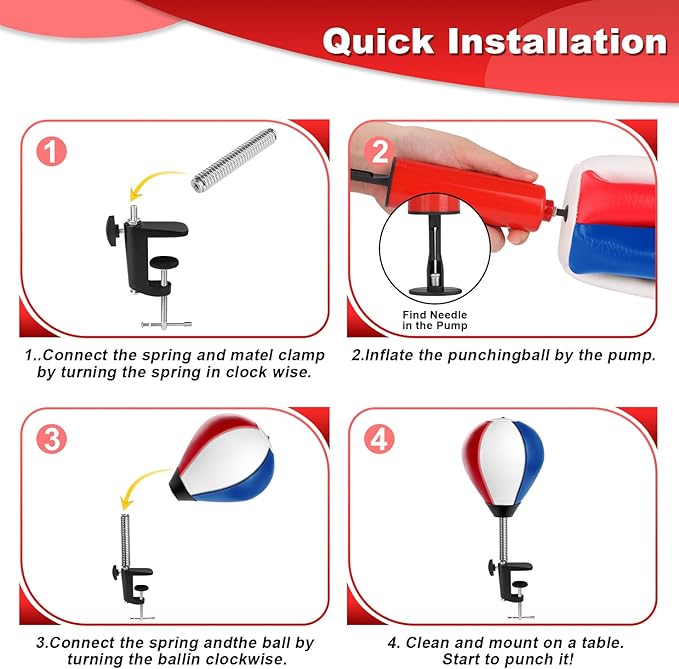 Quick Installation

1

1..Connect the spring and matel clamp by turning the spring in clock wise.

2

Find Needle in the Pump

2.Inflate the punchingball by the pump.

3

3.Connect the spring andthe ball by turning the ballin clockwise.

4

4. Clean and mount on a table. Start to punch it!