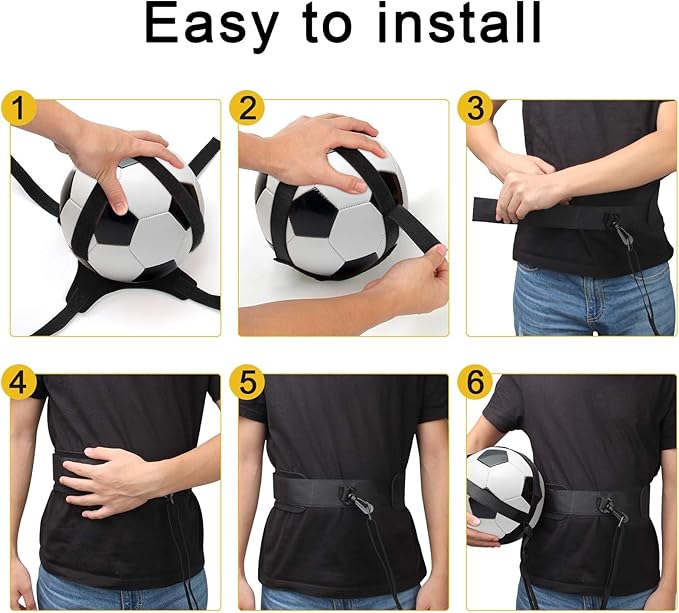 Easy to install

1

2

3

4

5

6