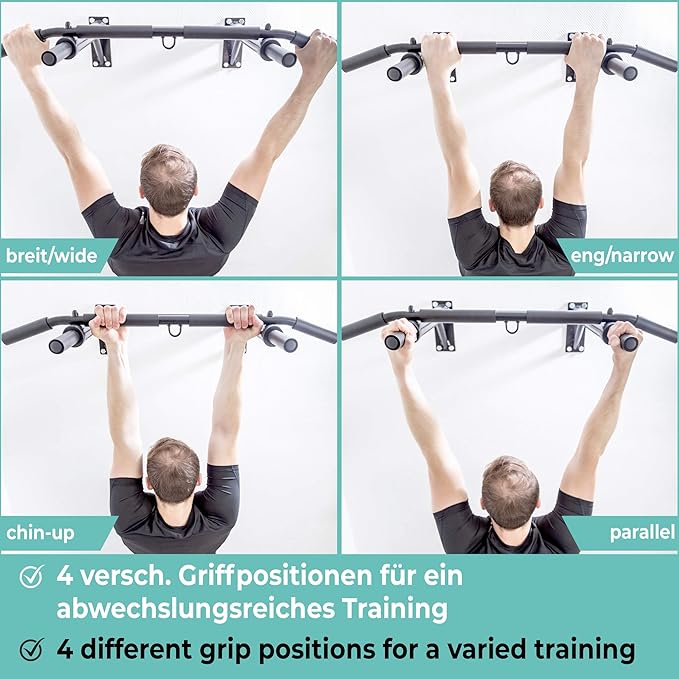 breit/wide

eng/narrow

chin-up

parallel

4 versch. Griffpositionen für ein abwechslungsreiches Training

4 different grip positions for a varied training