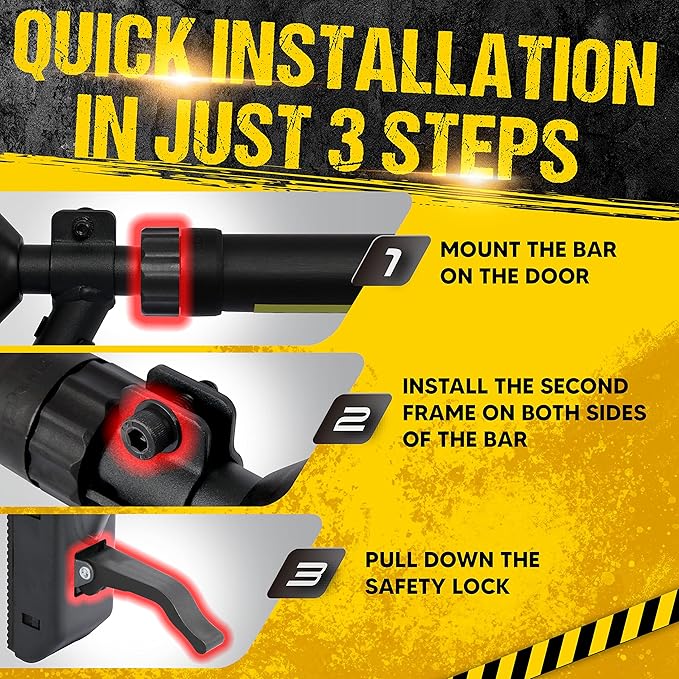 QUICK INSTALLATION IN JUST 3 STEPS

1

MOUNT THE BAR ON THE DOOR

2

INSTALL THE SECOND FRAME ON BOTH SIDES OF THE BAR

3

PULL DOWN THE SAFETY LOCK