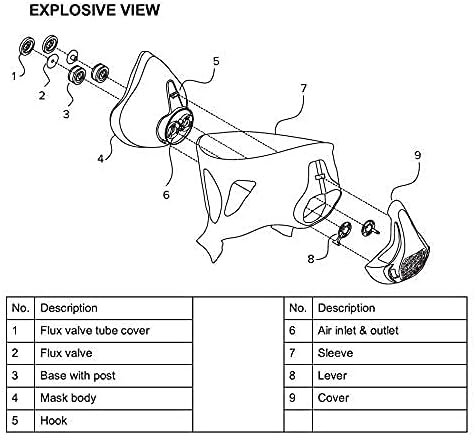 EXPLOSIVE VIEW

1
2
3
4
5
6
7
8
9

| No. | Description | | No. | Description |
|---|---|---|---|---|
| 1 | Flux valve tube cover | | 6 | Air inlet & outlet |
| 2 | Flux valve | | 7 | Sleeve |
| 3 | Base with post | | 8 | Lever |
| 4 | Mask body | | 9 | Cover |
| 5 | Hook | | | |