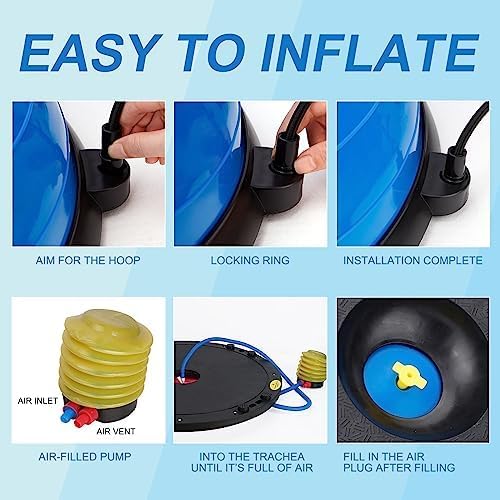 EASY TO INFLATE

AIM FOR THE HOOP

LOCKING RING

INSTALLATION COMPLETE

AIR INLET

AIR VENT

AIR-FILLED PUMP

INTO THE TRACHEA UNTIL IT'S FULL OF AIR

FILL IN THE AIR PLUG AFTER FILLING