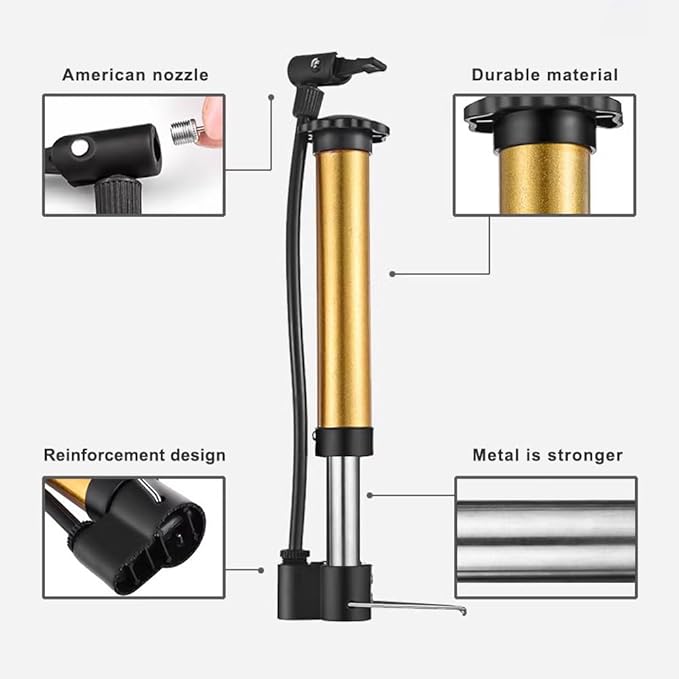 American nozzle

Durable material

Reinforcement design

Metal is stronger