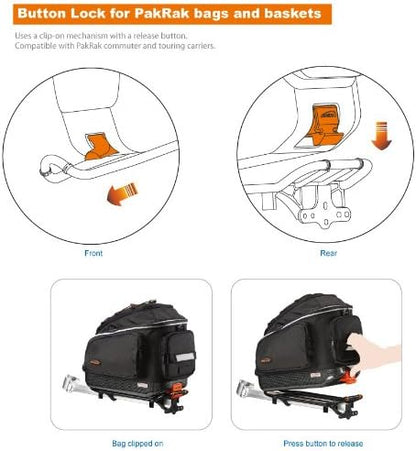 Button Lock for PakRak bags and baskets

Uses a clip-on mechanism with a release button.
Compatible with PakRak commuter and touring carriers.

Front

Rear

Bag clipped on

Press button to release