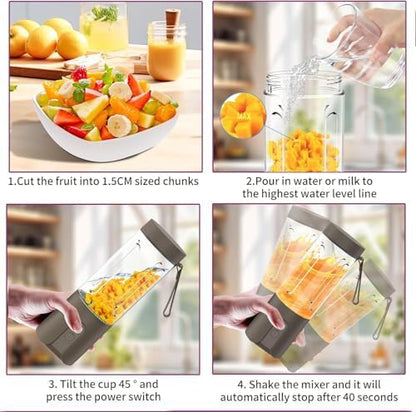 1.Cut the fruit into 1.5CM sized chunks

MAX

2.Pour in water or milk to the highest water level line

3. Tilt the cup 45 ° and press the power switch

4. Shake the mixer and it will automatically stop after 40 seconds