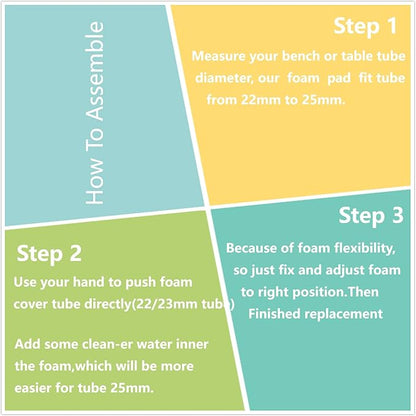 How To Assemble

Step 1

Measure your bench or table tube diameter, our foam pad fit tube from 22mm to 25mm.

Step 2

Use your hand to push foam cover tube directly(22/23mm tube)

Add some clean-er water inner the foam,which will be more easier for tube 25mm.

Step 3

Because of foam flexibility, so just fix and adjust foam to right position.Then Finished replacement