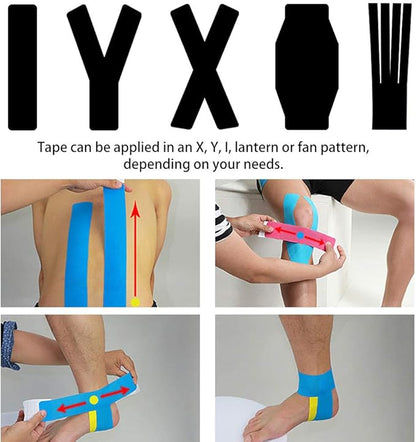 Tape can be applied in an X, Y, I, lantern or fan pattern, depending on your needs.