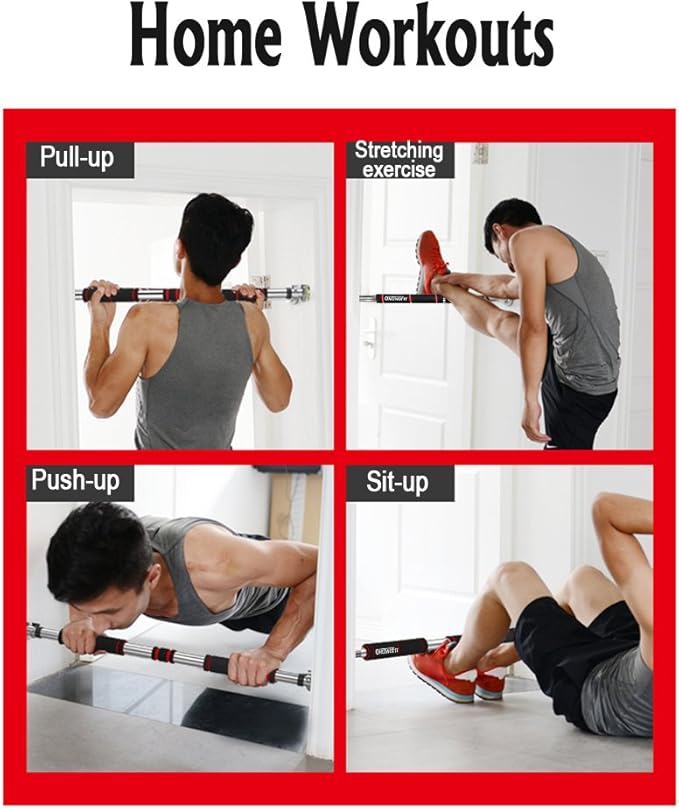 Home Workouts

Pull-up

Stretching exercise

Push-up

Sit-up