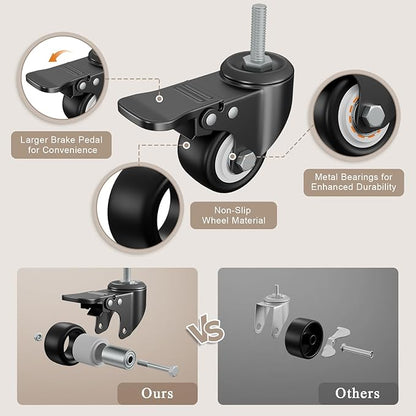 Larger Brake Pedal for Convenience

Metal Bearings for Enhanced Durability

Non-Slip Wheel Material

VS

Ours

Others