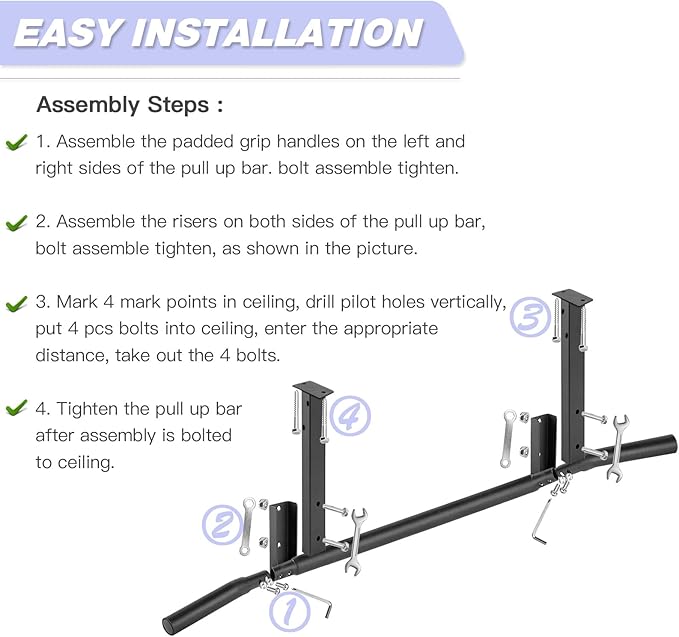 EASY INSTALLATION

Assembly Steps :

1. Assemble the padded grip handles on the left and right sides of the pull up bar. bolt assemble tighten.

2. Assemble the risers on both sides of the pull up bar, bolt assemble tighten, as shown in the picture.

3. Mark 4 mark points in ceiling, drill pilot holes vertically, put 4 pcs bolts into ceiling, enter the appropriate distance, take out the 4 bolts.

4. Tighten the pull up bar after assembly is bolted to ceiling.

3

4

2

1