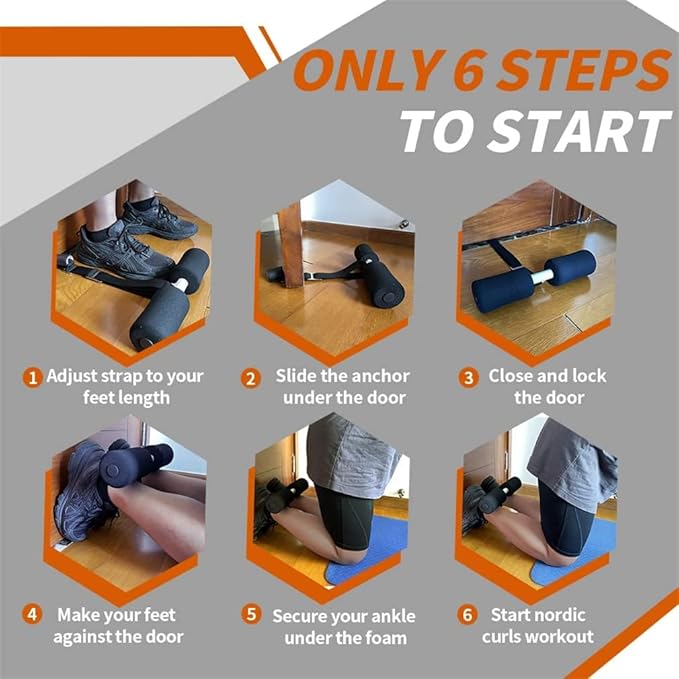 ONLY 6 STEPS
TO START

1 Adjust strap to your feet length

2 Slide the anchor under the door

3 Close and lock the door

4 Make your feet against the door

5 Secure your ankle under the foam

6 Start nordic curls workout