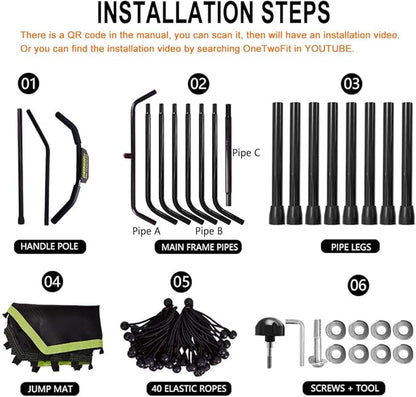 INSTALLATION STEPS

There is a QR code in the manual, you can scan it, then will have an installation video. Or you can find the installation video by searching OneTwoFit in YOUTUBE.

01

HANDLE POLE

02

Pipe C

Pipe A

Pipe B

MAIN FRAME PIPES

03

PIPE LEGS

04

JUMP MAT

05

40 ELASTIC ROPES

06

SCREWS + TOOL