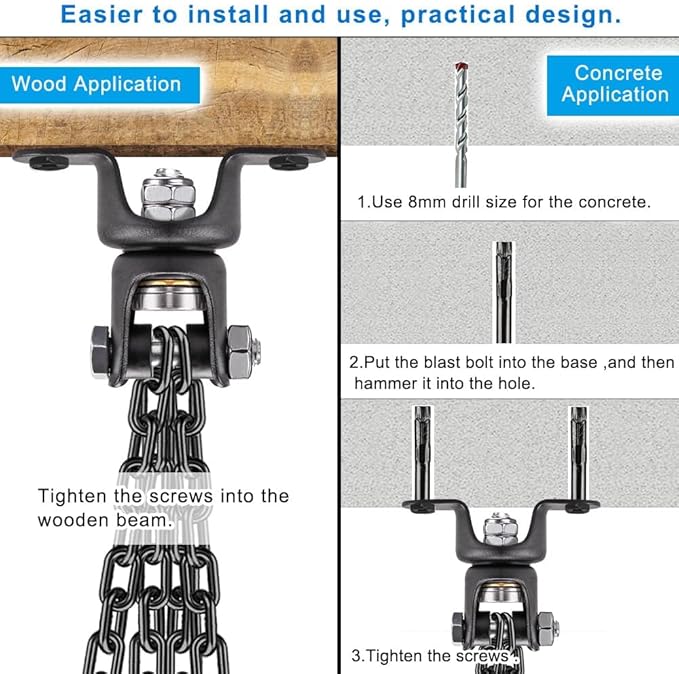 Easier to install and use, practical design.

Wood Application

Tighten the screws into the wooden beam.

Concrete Application

1.Use 8mm drill size for the concrete.

2.Put the blast bolt into the base ,and then hammer it into the hole.

3.Tighten the screws .